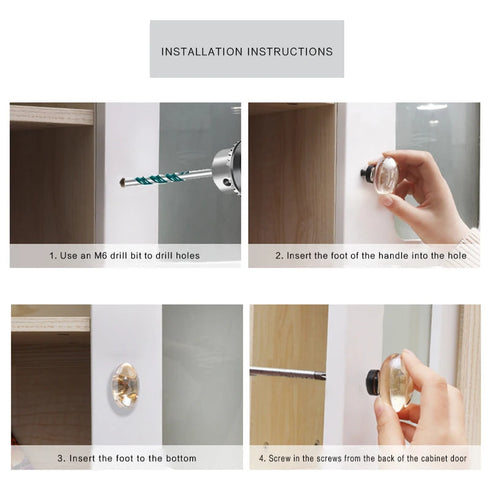 INSTALLATION INSTRUCTIONS

1. Use an M6 drill bit to drill holes

2. Insert the foot of the handle into the hole

3. Insert the foot to the bottom

4. Screw in the screws from the back of the cabinet door