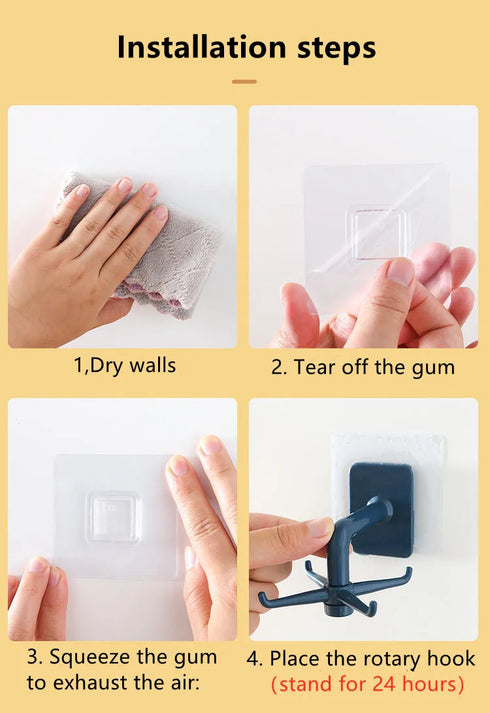 Installation steps

1,Dry walls

2. Tear off the gum

3. Squeeze the gum to exhaust the air:

4. Place the rotary hook (stand for 24 hours)