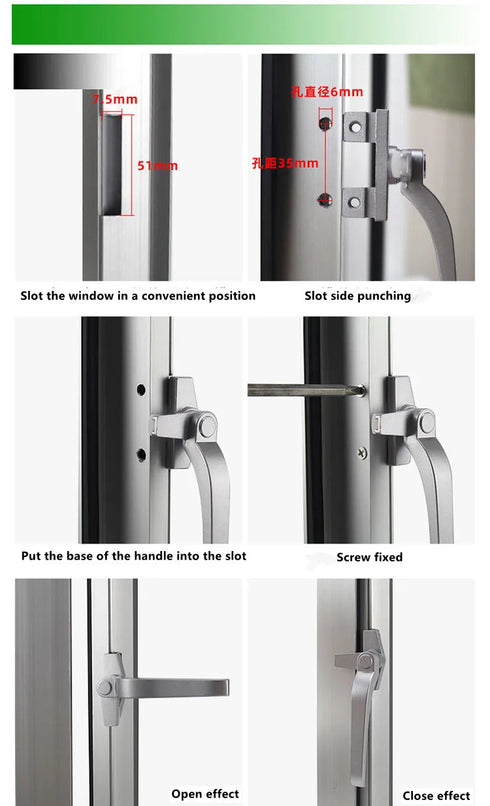 7.5mm
51mm

Slot the window in a convenient position

孔直径6mm
孔距35mm

Slot side punching

Put the base of the handle into the slot

Screw fixed

Open effect

Close effect